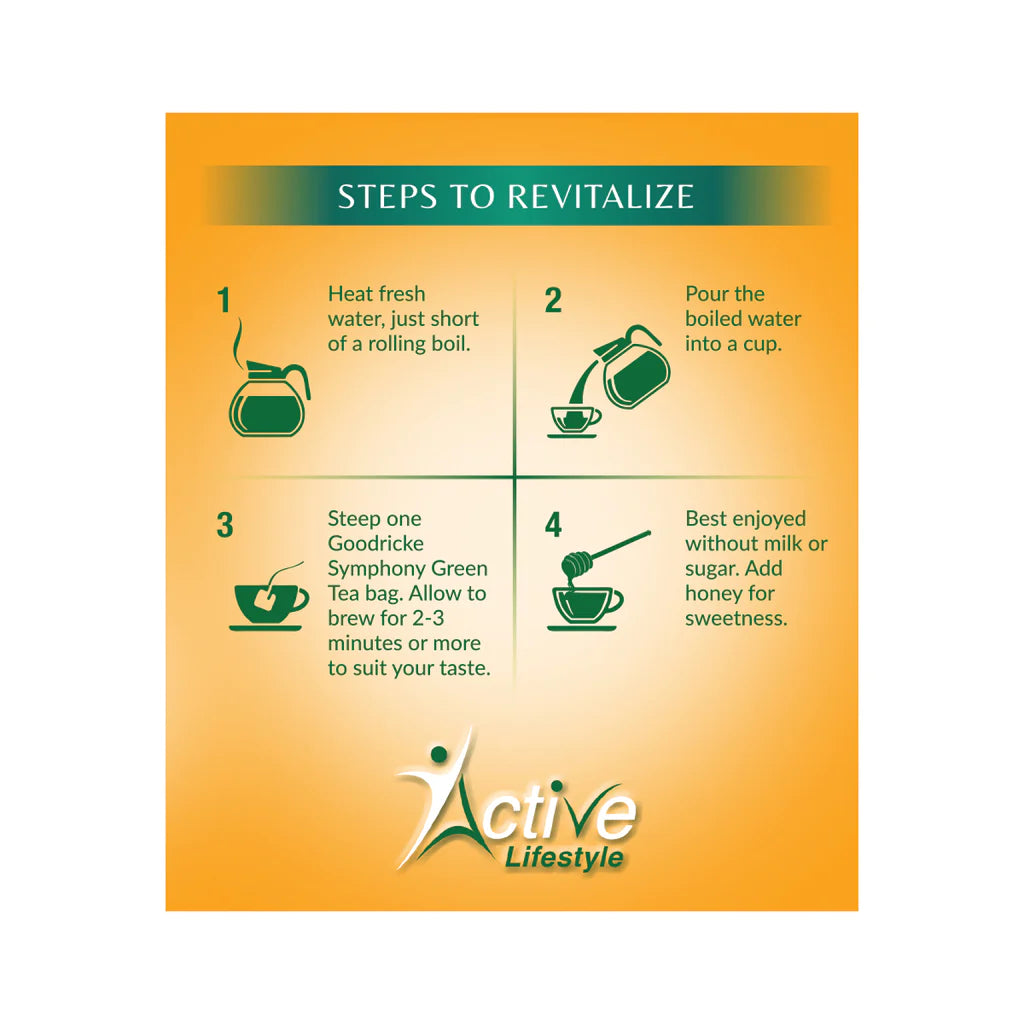 STEPS TO REVITALIZE

1
Heat fresh water, just short of a rolling boil.

2
Pour the boiled water into a cup.

3
Steep one Goodricke Symphony Green Tea bag. Allow to brew for 2-3 minutes or more to suit your taste.

4
Best enjoyed without milk or sugar. Add honey for sweetness.

Active Lifestyle