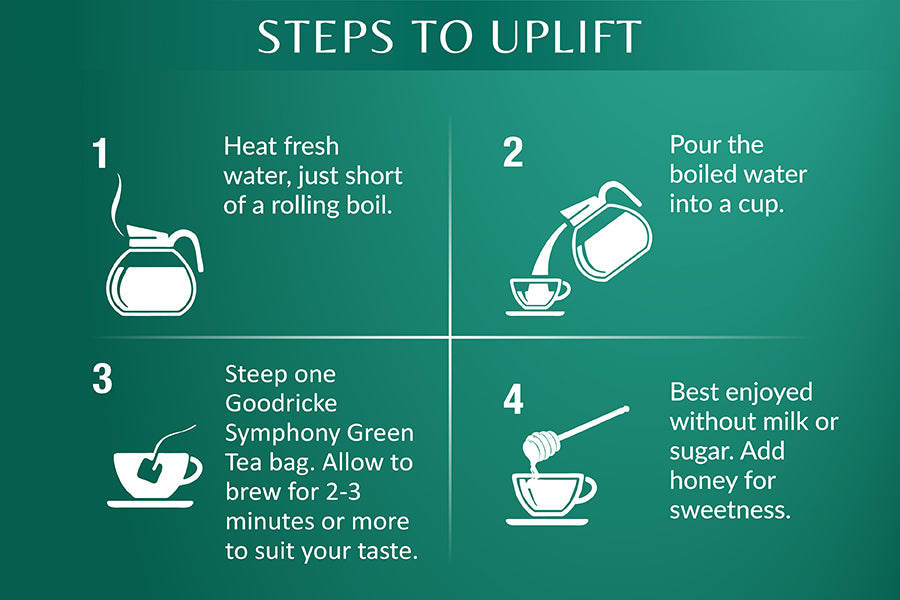 STEPS TO UPLIFT

1

Heat fresh water, just short of a rolling boil.

2

Pour the boiled water into a cup.

3

Steep one Goodricke Symphony Green Tea bag. Allow to brew for 2-3 minutes or more to suit your taste.

4

Best enjoyed without milk or sugar. Add honey for sweetness.